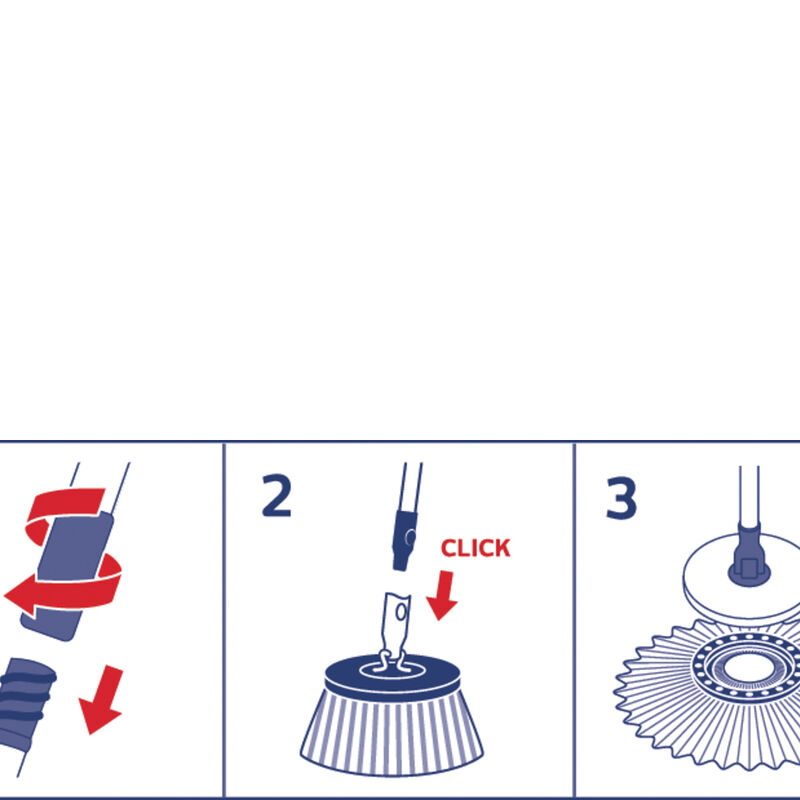 2

CLICK

3