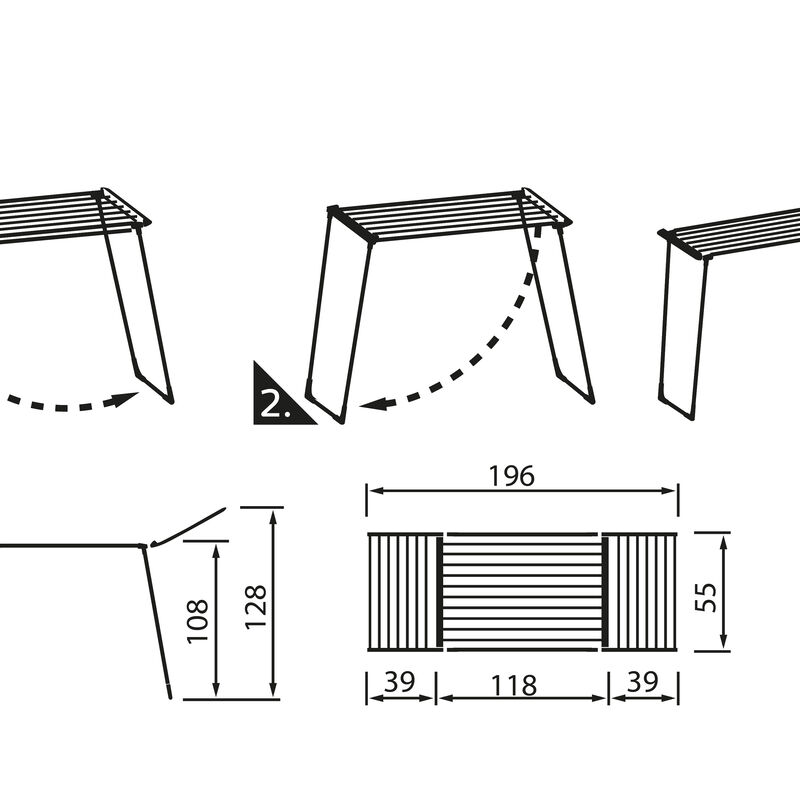 2.

108

128

196

55

39

118

39